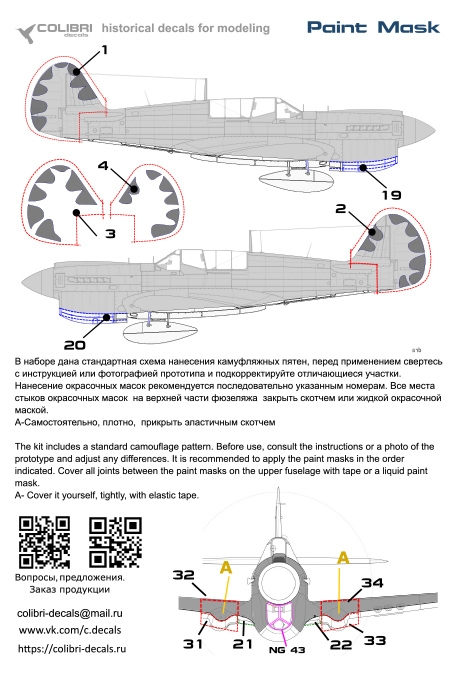 COLIBRI decals historical decals for modeling

Paint Mask

1

4

3

19

2

20

В наборе дана стандартная схема нанесения камуфляжных пятен, перед применением свертесь с инструкцией или фотографией прототипа и подкорректируйте отличающиеся участки. Нанесение окрасочных масок рекомендуется последовательно указанным номерам. Все места стыков окрасочных масок на верхней части фюзеляжа закрыть скотчем или жидкой окрасочной маской.
А-Самостоятельно, плотно, прикрыть эластичным скотчем

The kit includes a standard camouflage pattern. Before use, consult the instructions or a photo of the prototype and adjust any differences. It is recommended to apply the paint masks in the order indicated. Cover all joints between the paint masks on the upper fuselage with tape or a liquid paint mask.
A- Cover it yourself, tightly, with elastic tape.

Вопросы, предложения.
Заказ продукции

colibri-decals@mail.ru
www.vk.com/c.decals
https://colibri-decals.ru

A

A

32

34

31

21

NG 43

22

33