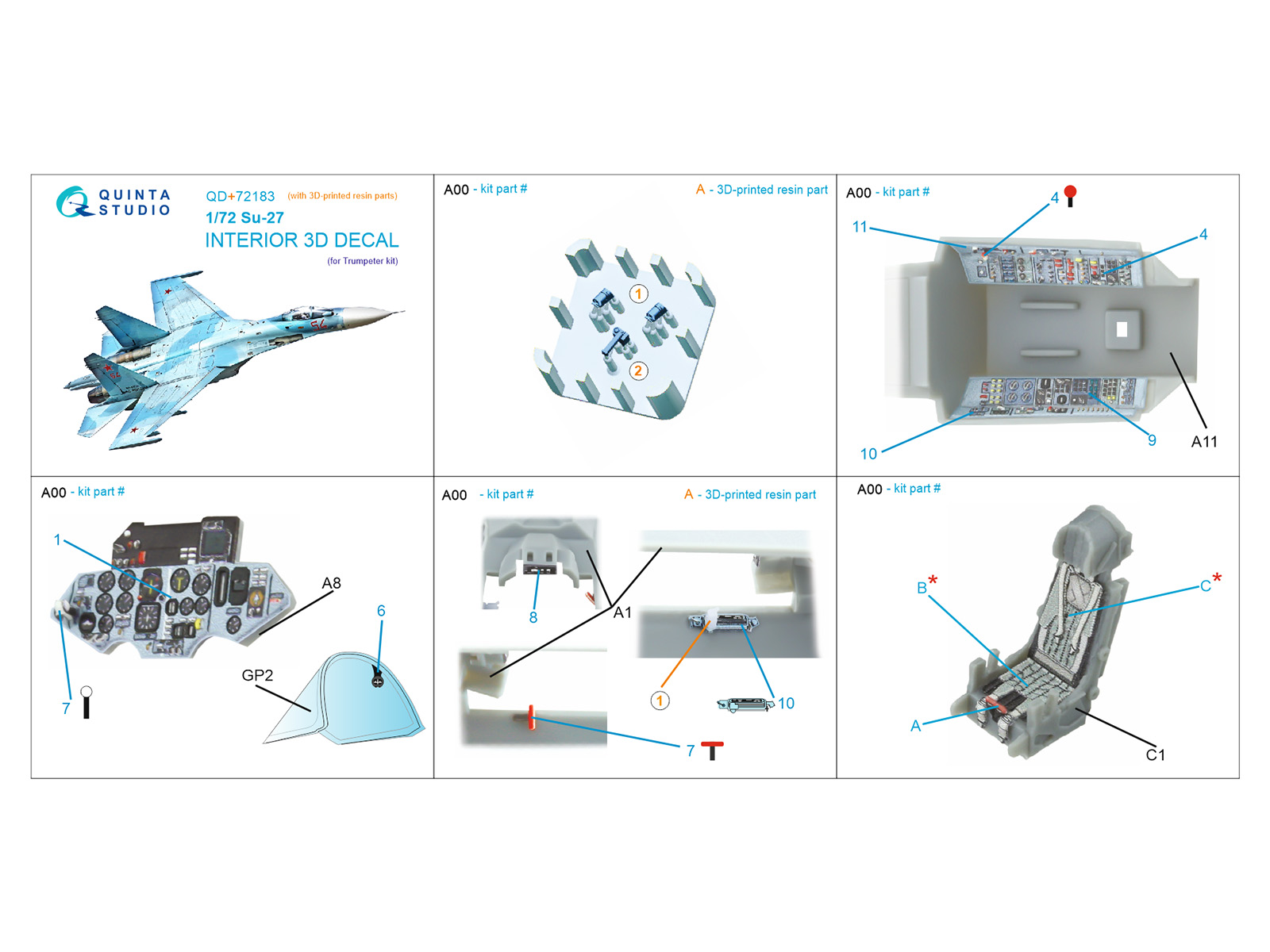 QUINTA STUDIO

QD+72183 (with 3D-printed resin parts)
1/72 Su-27
INTERIOR 3D DECAL
(for Trumpeter kit)

A00 - kit part #
A - 3D-printed resin part

1
2

A00 - kit part #

4
11
4
10
9
A11

A00 - kit part #

1
A8
6
GP2
7

A00 - kit part #
A - 3D-printed resin part

8
A1
1
10
7

A00 - kit part #

B*
C*
A
C1