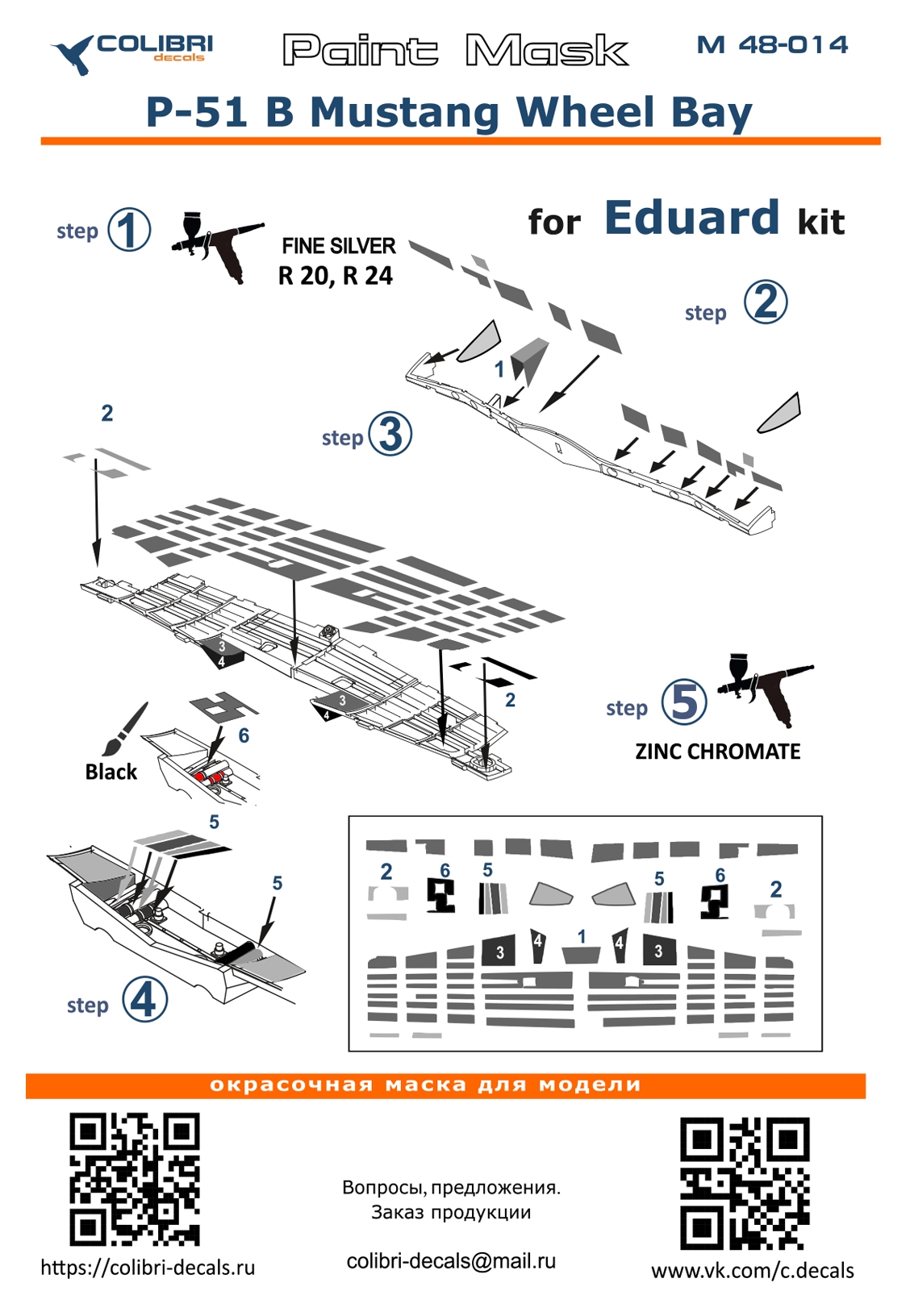 COLIBRI decals

Paint Mask

M 48-014

P-51 B Mustang Wheel Bay

for Eduard kit

step 1

FINE SILVER
R 20, R 24

step 2

1

2

step 3

3
4

3
4

2

6

Black

step 5

ZINC CHROMATE

5

5

step 4

2 6 5 5 6 2

3 4 1 4 3

окрасочная маска для модели

https://colibri-decals.ru

Вопросы, предложения.
Заказ продукции

colibri-decals@mail.ru

www.vk.com/c.decals