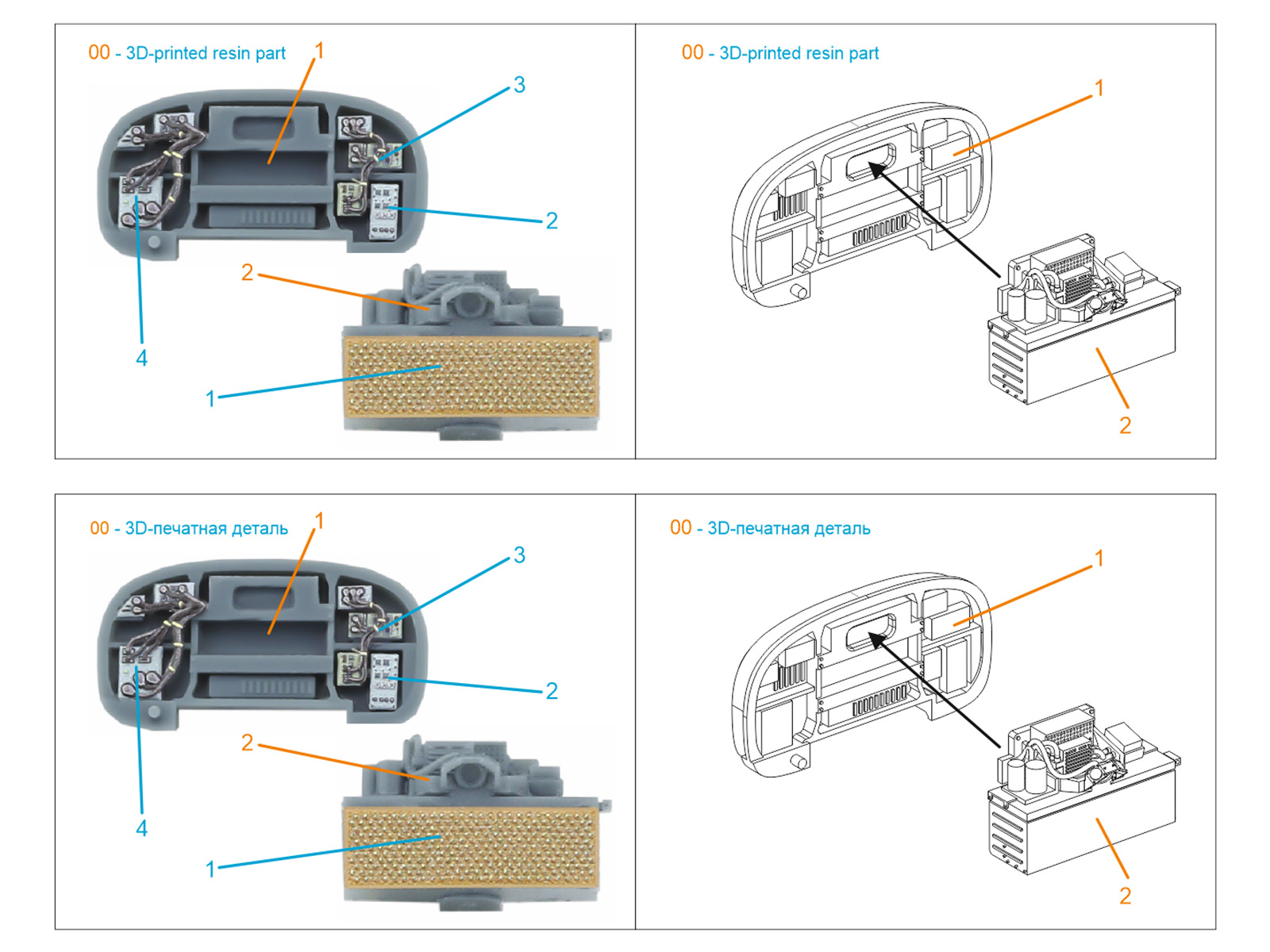 00 - 3D-printed resin part

1

3

2

2

4

1

00 - 3D-printed resin part

1

2

00 - 3D-печатная деталь

1

3

2

2

4

1

00 - 3D-печатная деталь

1

2