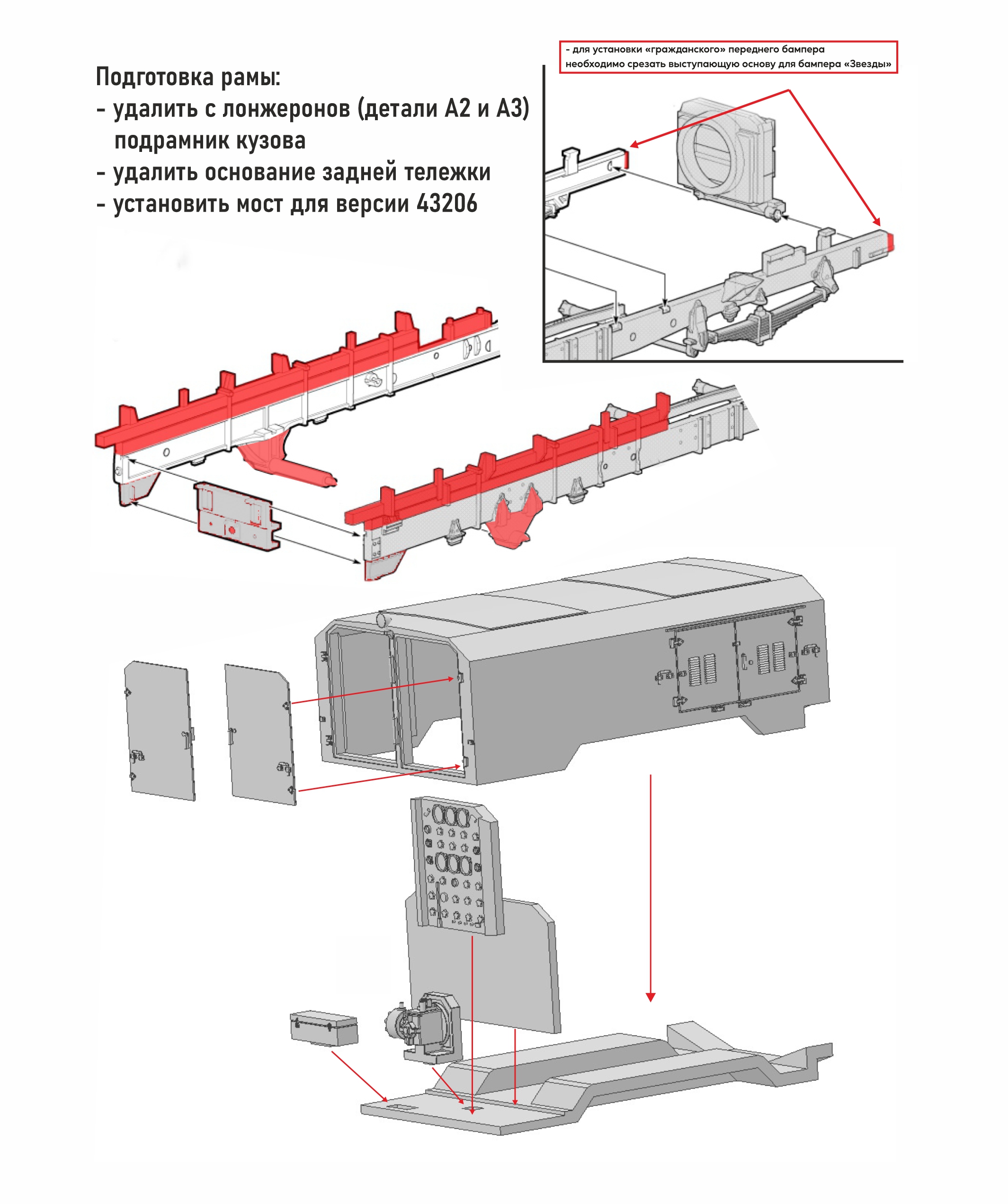 Подготовка рамы:
- удалить с лонжеронов (детали А2 и А3) подрамник кузова
- удалить основание задней тележки
- установить мост для версии 43206

- для установки «гражданского» переднего бампера необходимо срезать выступающую основу для бампера «Звезды»