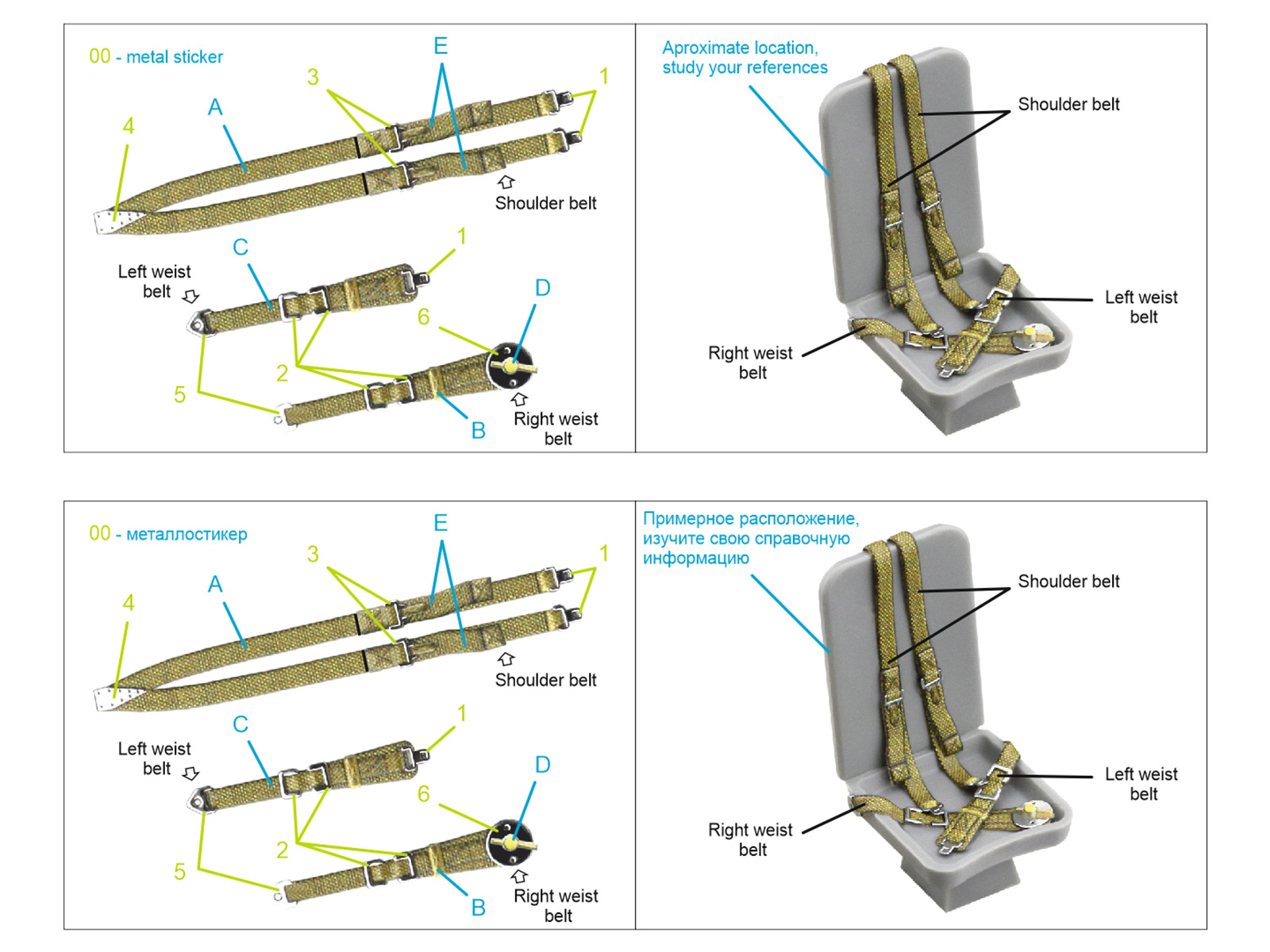 00 - metal sticker

E
3
1
A
4
Shoulder belt
C
1
Left weist belt
D
6
2
5
B
Right weist belt

Aproximate location, study your references

Shoulder belt
Left weist belt
Right weist belt

00 - металлостикер

E
3
1
A
4
Shoulder belt
C
1
Left weist belt
D
6
2
5
B
Right weist belt

Примерное расположение, изучите свою справочную информацию

Shoulder belt
Left weist belt
Right weist belt