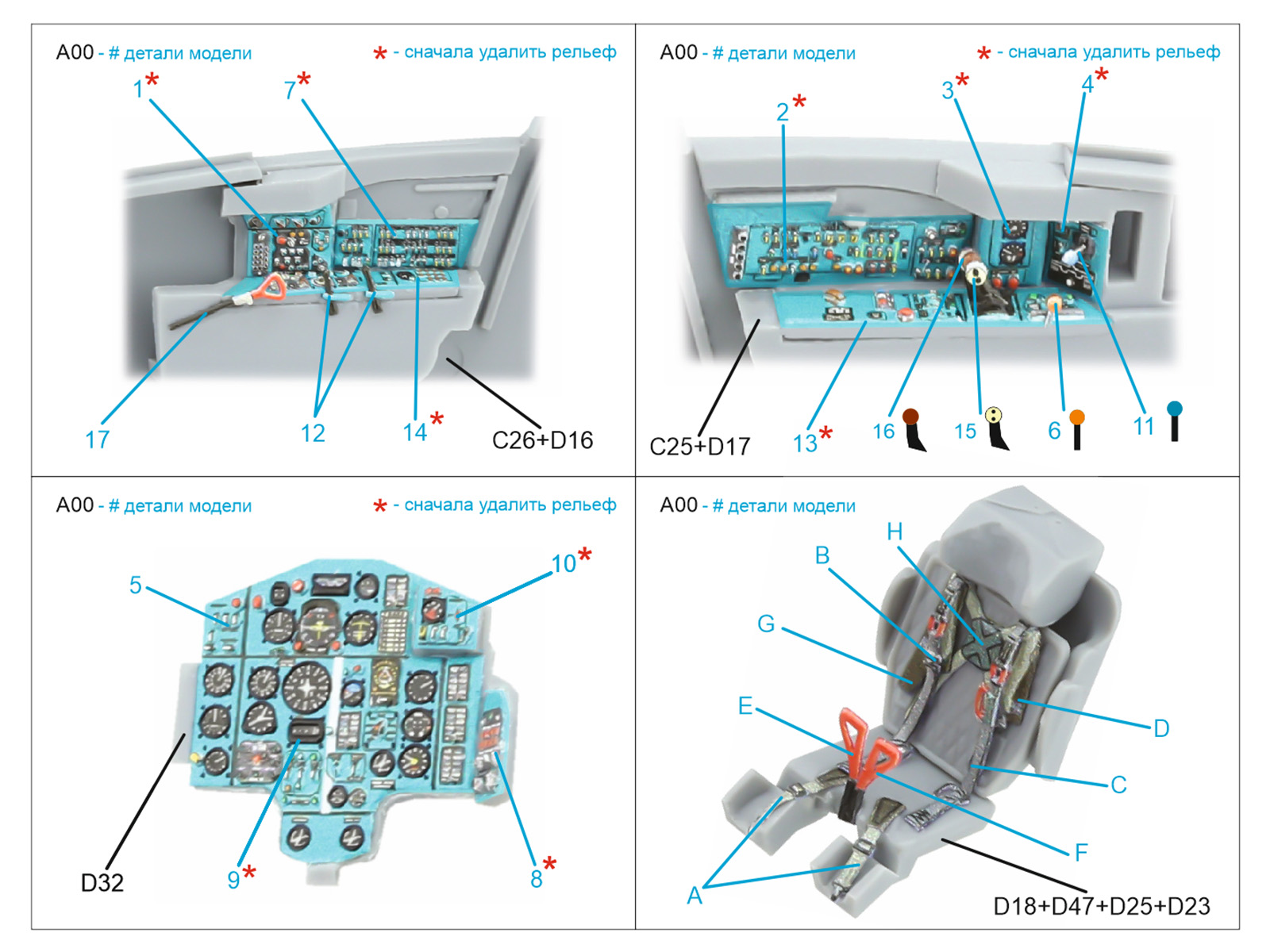 A00 - # детали модели

* - сначала удалить рельеф

1*

7*

17

12

14*

C26+D16

A00 - # детали модели

* - сначала удалить рельеф

2*

3*

4*

C25+D17

13*

16

15

6

11

A00 - # детали модели

* - сначала удалить рельеф

5

10*

D32

9*

8*

A00 - # детали модели

H

B

G

E

D

C

F

A

D18+D47+D25+D23