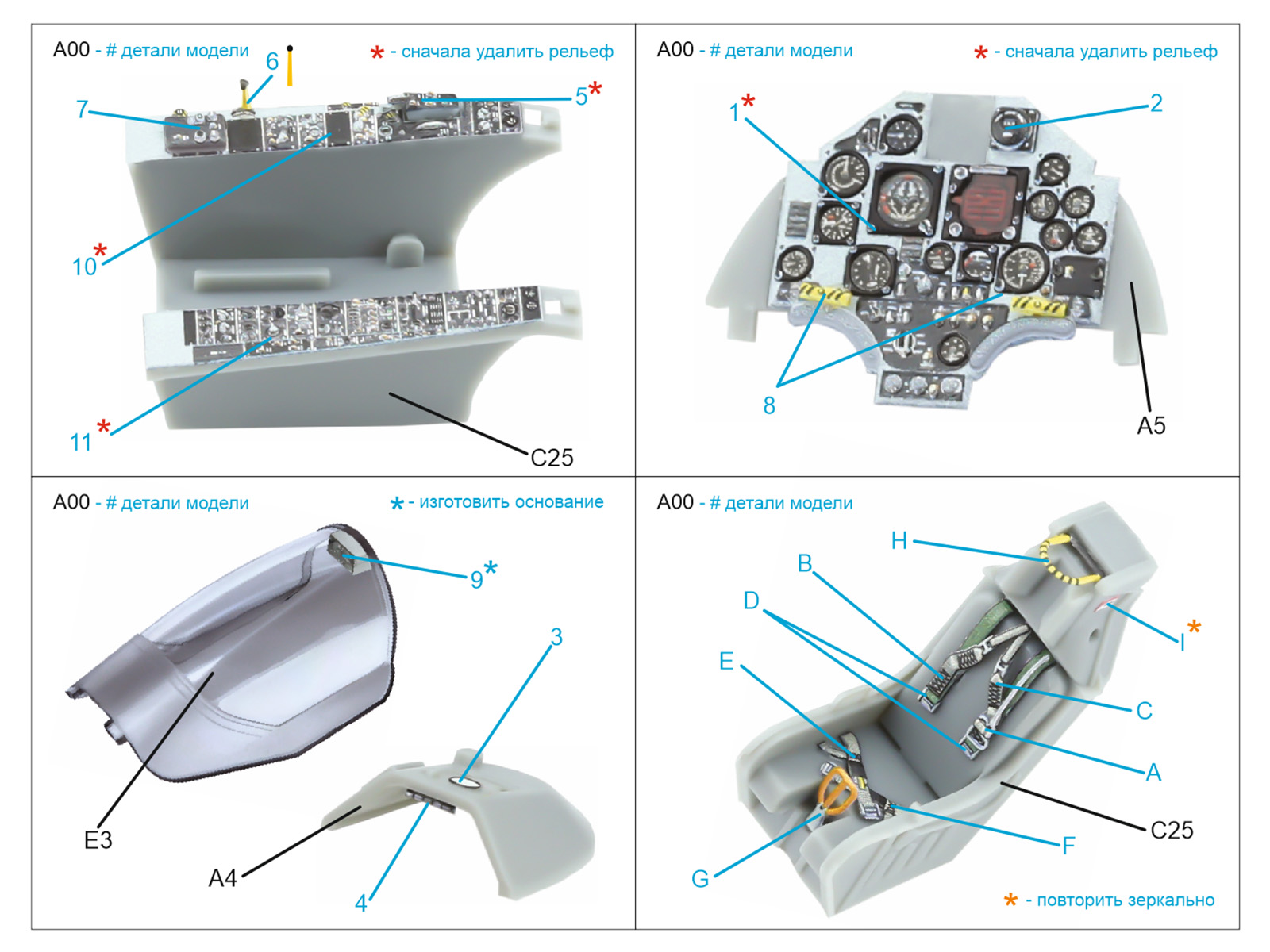 A00 - # детали модели

* - сначала удалить рельеф

6

7

5*

10*

11*

C25

A00 - # детали модели

* - сначала удалить рельеф

1*

2

8

A5

A00 - # детали модели

* - изготовить основание

9*

3

E3

A4

4

A00 - # детали модели

H

B

D

E

I*

C

A

C25

F

G

* - повторить зеркально