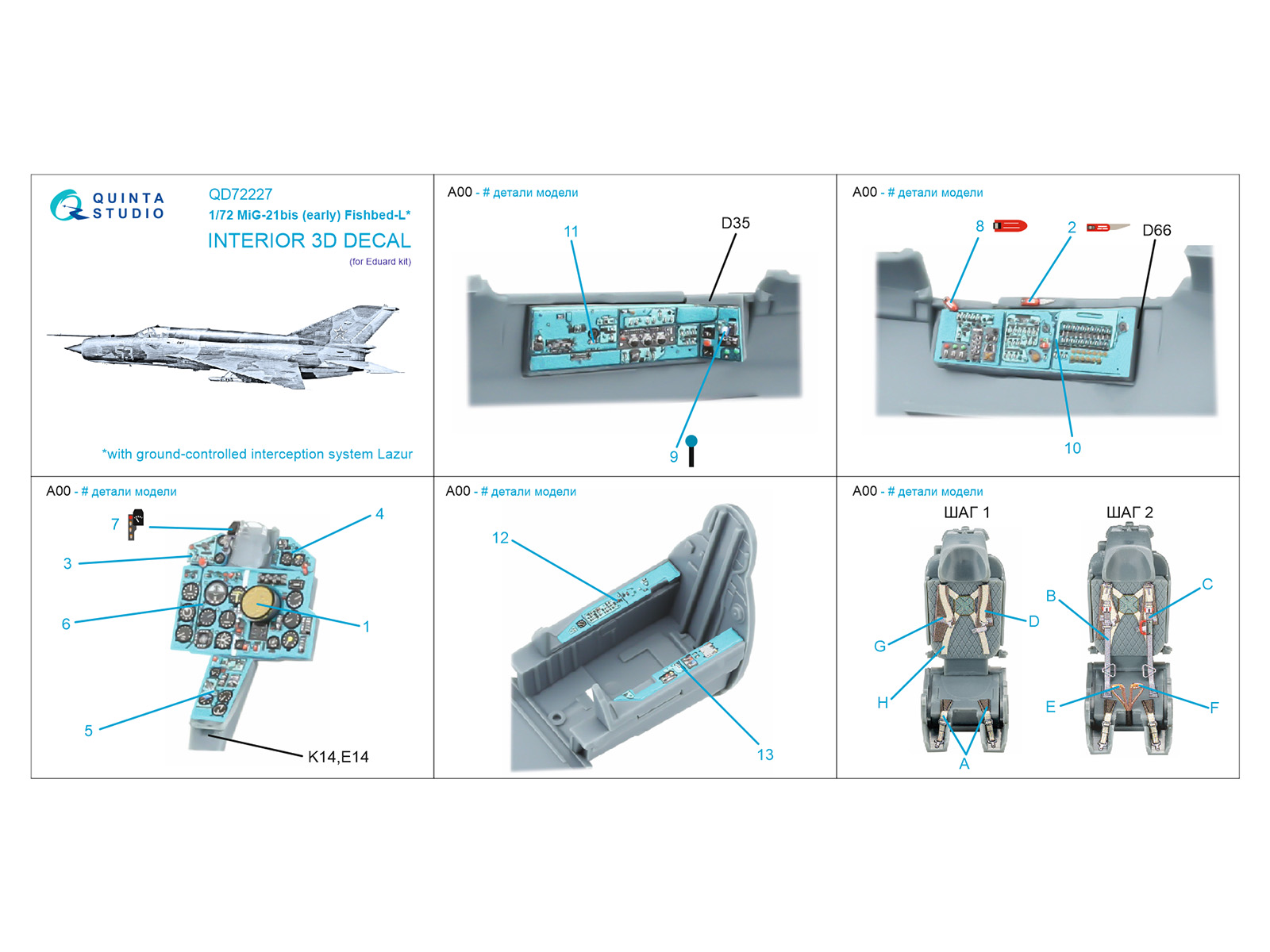 QUINTA STUDIO

QD72227
1/72 MiG-21bis (early) Fishbed-L*
INTERIOR 3D DECAL
(for Eduard kit)

*with ground-controlled interception system Lazur

A00 - # детали модели
11
D35
9

A00 - # детали модели
8
2
D66
10

A00 - # детали модели
7
4
3
6
1
5
K14,E14

A00 - # детали модели
12
13

A00 - # детали модели
ШАГ 1
ШАГ 2
G
D
H
A
B
C
E
F