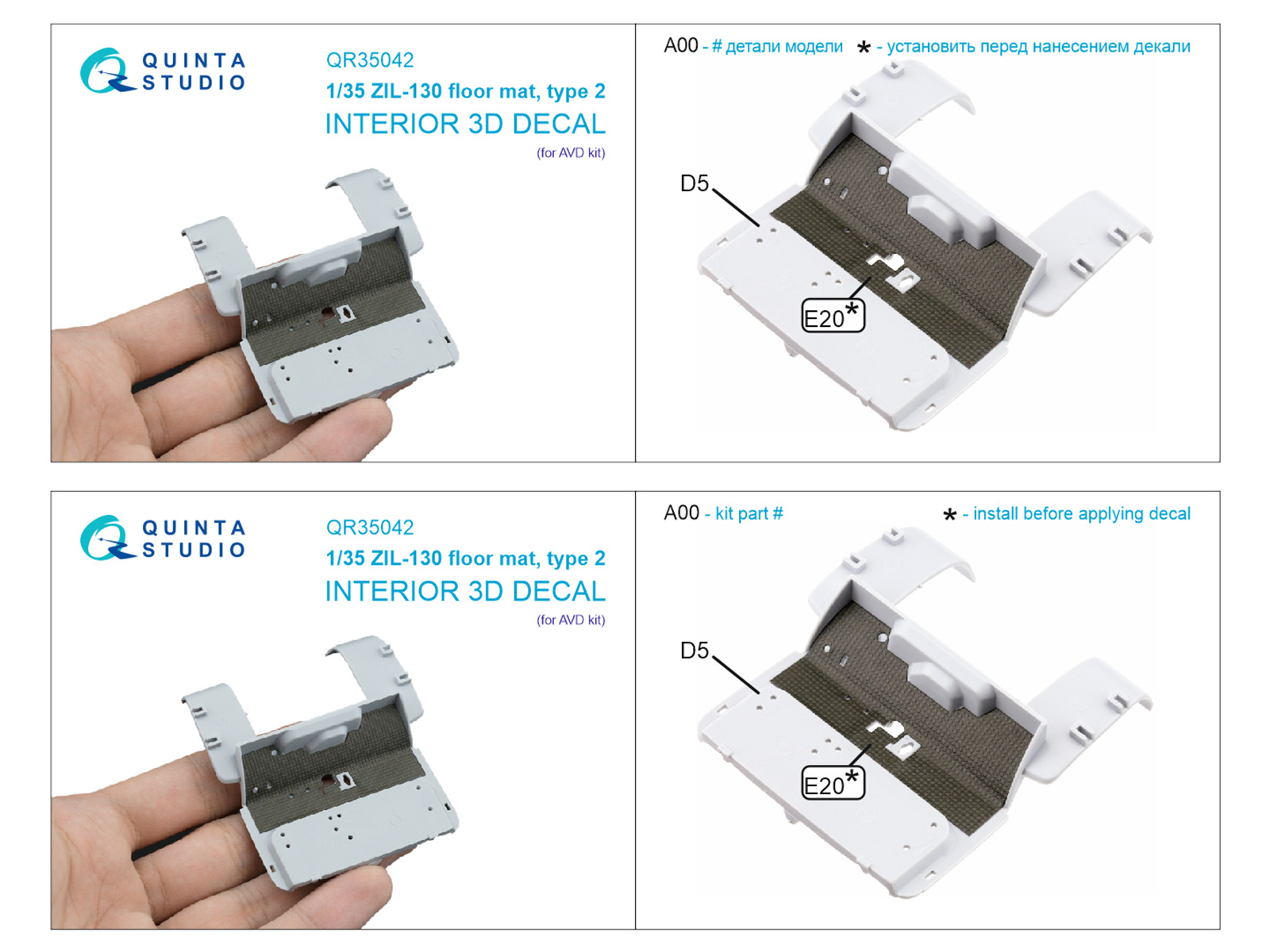 QUINTA STUDIO

QR35042
1/35 ZIL-130 floor mat, type 2
INTERIOR 3D DECAL
(for AVD kit)

A00 - # детали модели * - установить перед нанесением декали

D5

E20*

QUINTA STUDIO

QR35042
1/35 ZIL-130 floor mat, type 2
INTERIOR 3D DECAL
(for AVD kit)

A00 - kit part # * - install before applying decal

D5

E20*