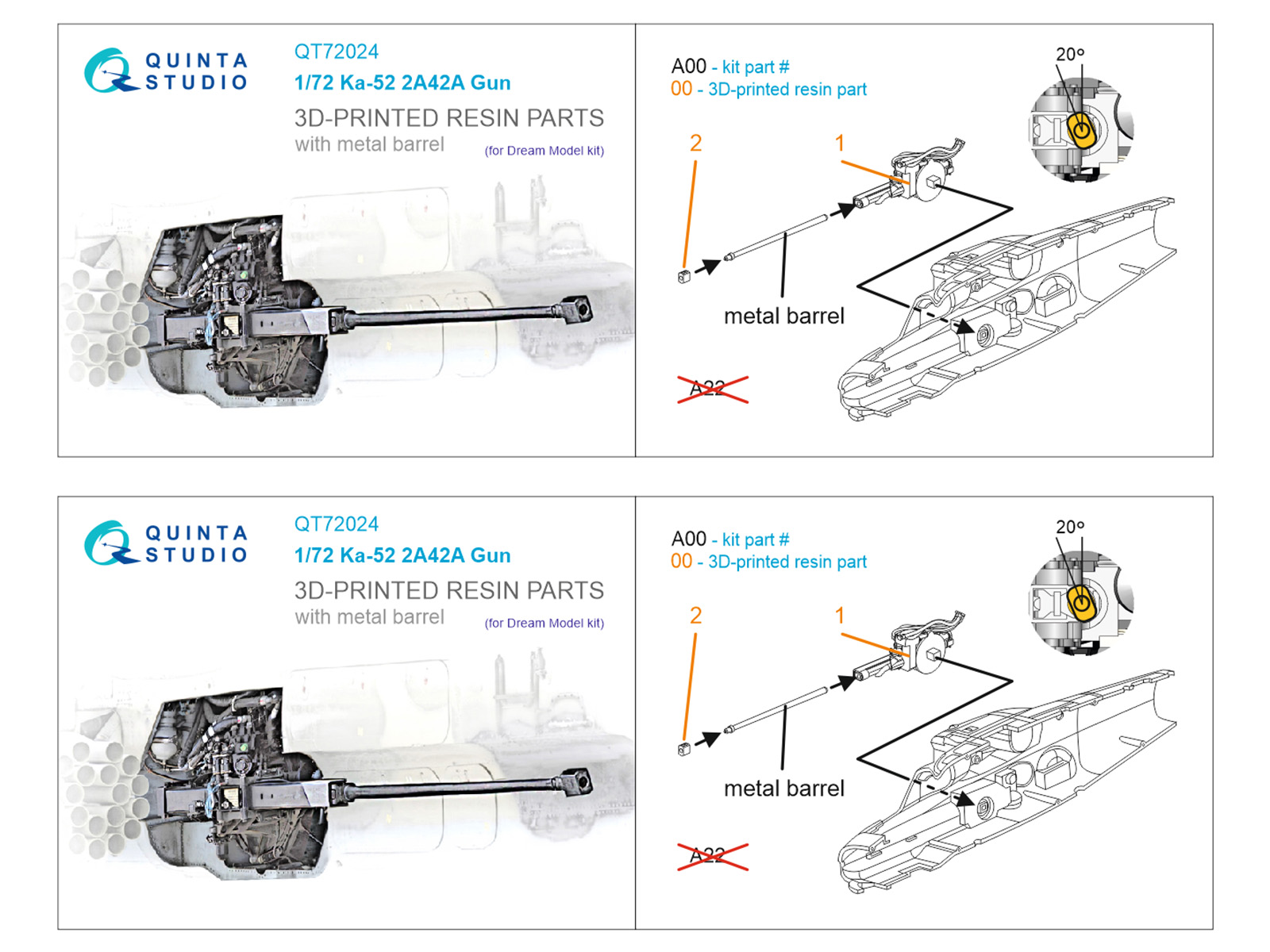 QUINTA STUDIO

QT72024

1/72 Ka-52 2A42A Gun

3D-PRINTED RESIN PARTS

with metal barrel

(for Dream Model kit)

A00 - kit part #

00 - 3D-printed resin part

20°

2

1

metal barrel

A22

QUINTA STUDIO

QT72024

1/72 Ka-52 2A42A Gun

3D-PRINTED RESIN PARTS

with metal barrel

(for Dream Model kit)

A00 - kit part #

00 - 3D-printed resin part

20°

2

1

metal barrel

A22