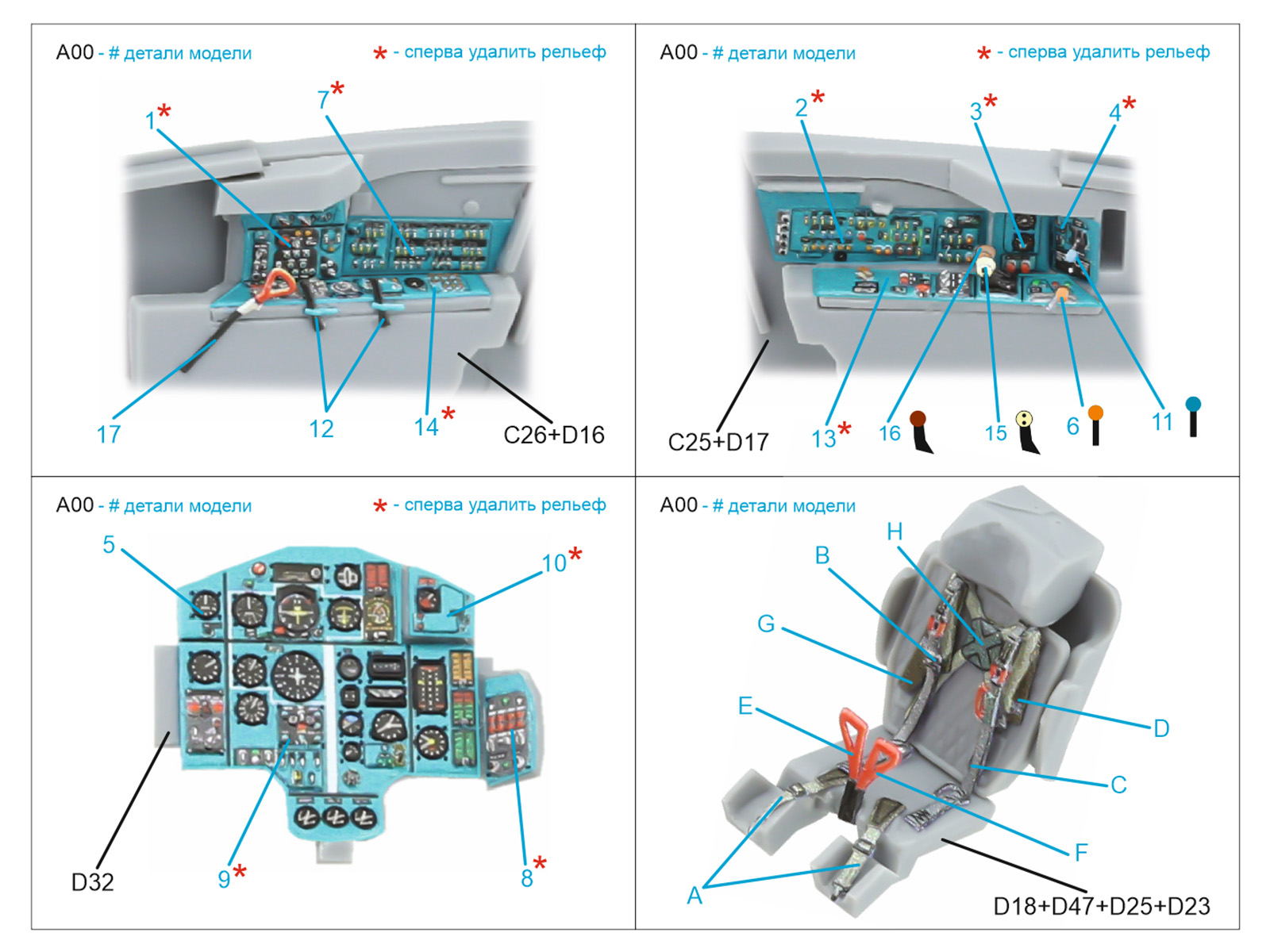 A00 - # детали модели

* - сперва удалить рельеф

1*

7*

17

12

14*

C26+D16

A00 - # детали модели

* - сперва удалить рельеф

2*

3*

4*

C25+D17

13*

16

15

6

11

A00 - # детали модели

* - сперва удалить рельеф

5

10*

D32

9*

8*

A00 - # детали модели

H

B

G

E

D

C

F

A

D18+D47+D25+D23