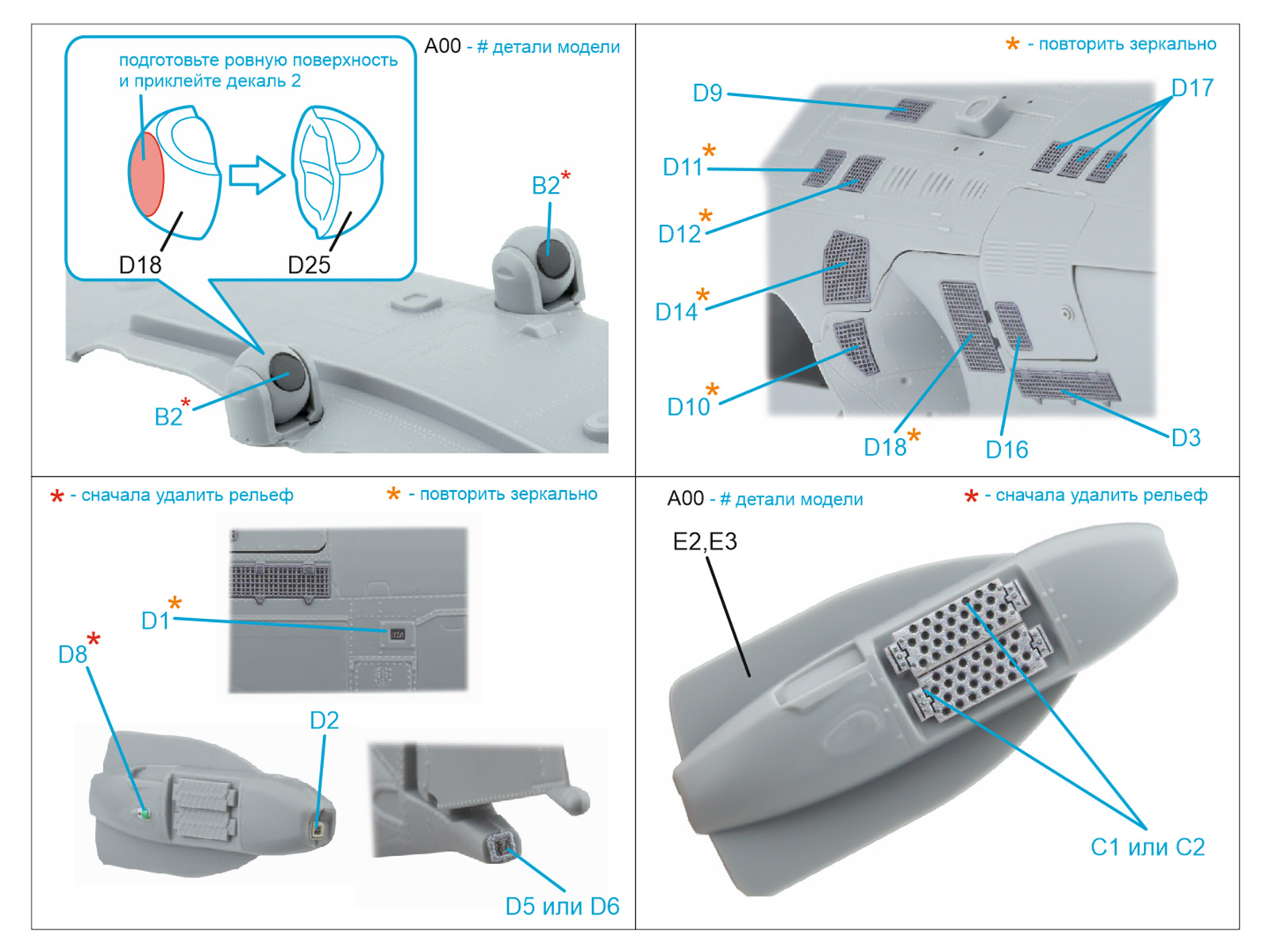 подготовьте ровную поверхность и приклейте декаль 2

D18

D25

A00 - # детали модели

B2*

B2*

* - повторить зеркально

D9

D17

D11*

D12*

D14*

D10*

D18*

D16

D3

* - сначала удалить рельеф

* - повторить зеркально

D1*

D8*

D2

D5 или D6

A00 - # детали модели

* - сначала удалить рельеф

E2,E3

C1 или C2