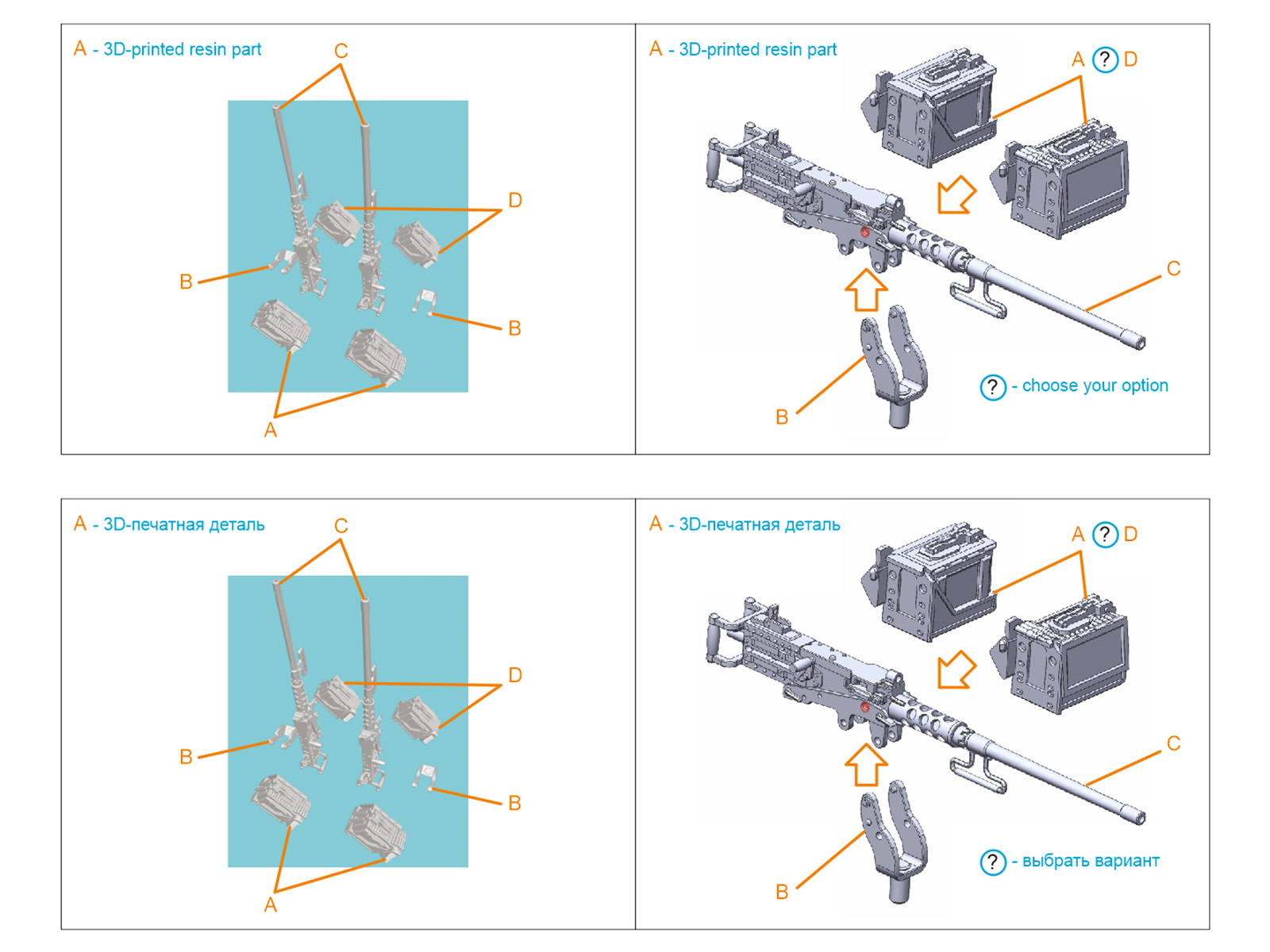 A - 3D-printed resin part

C

D

B

B

A

A - 3D-printed resin part

A ? D

C

B

? - choose your option

A - 3D-печатная деталь

C

D

B

B

A

A - 3D-печатная деталь

A ? D

C

B

? - выбрать вариант