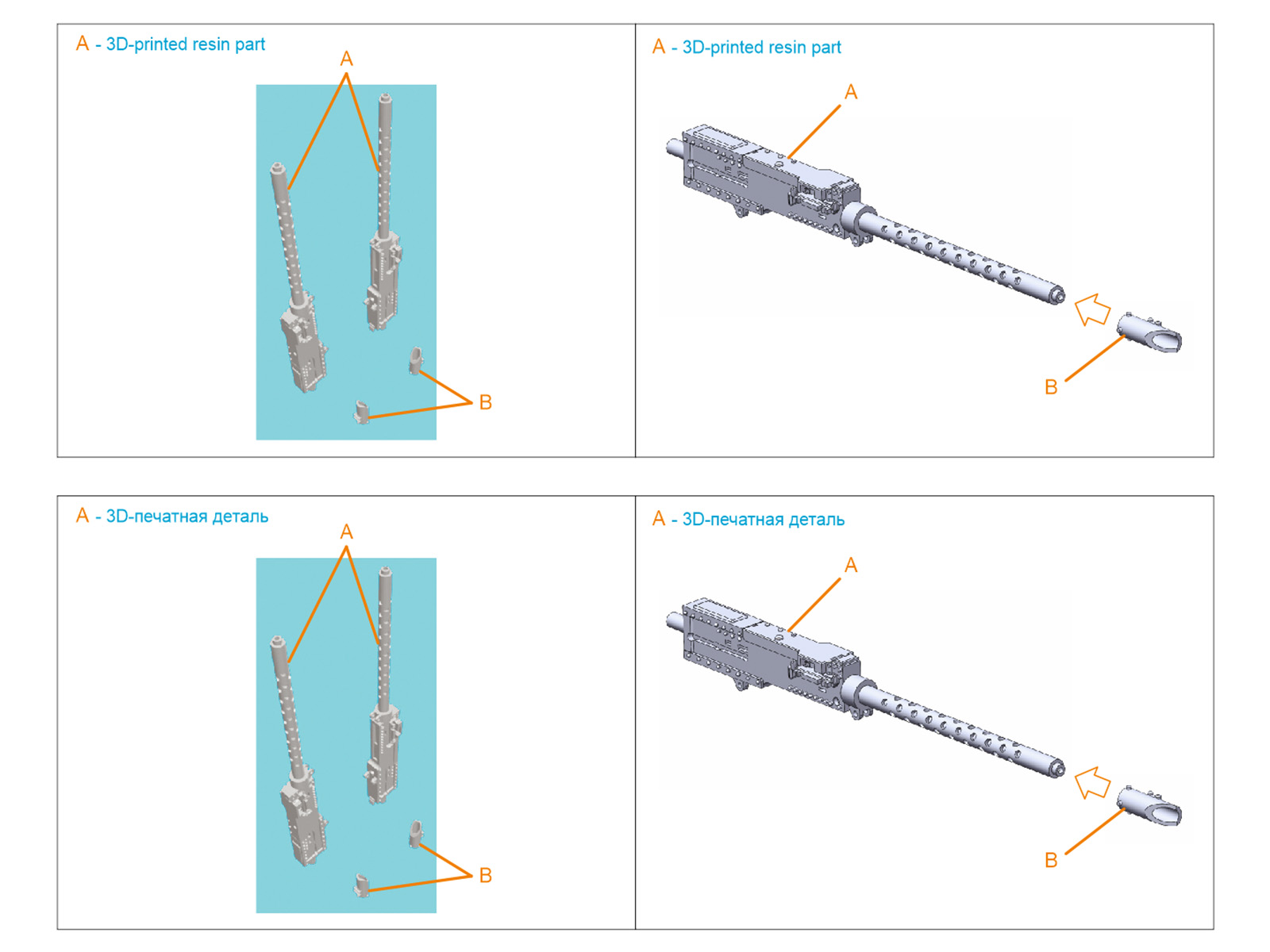 A - 3D-printed resin part

A

B

A - 3D-printed resin part

A

B

A - 3D-печатная деталь

A

B

A - 3D-печатная деталь

A

B