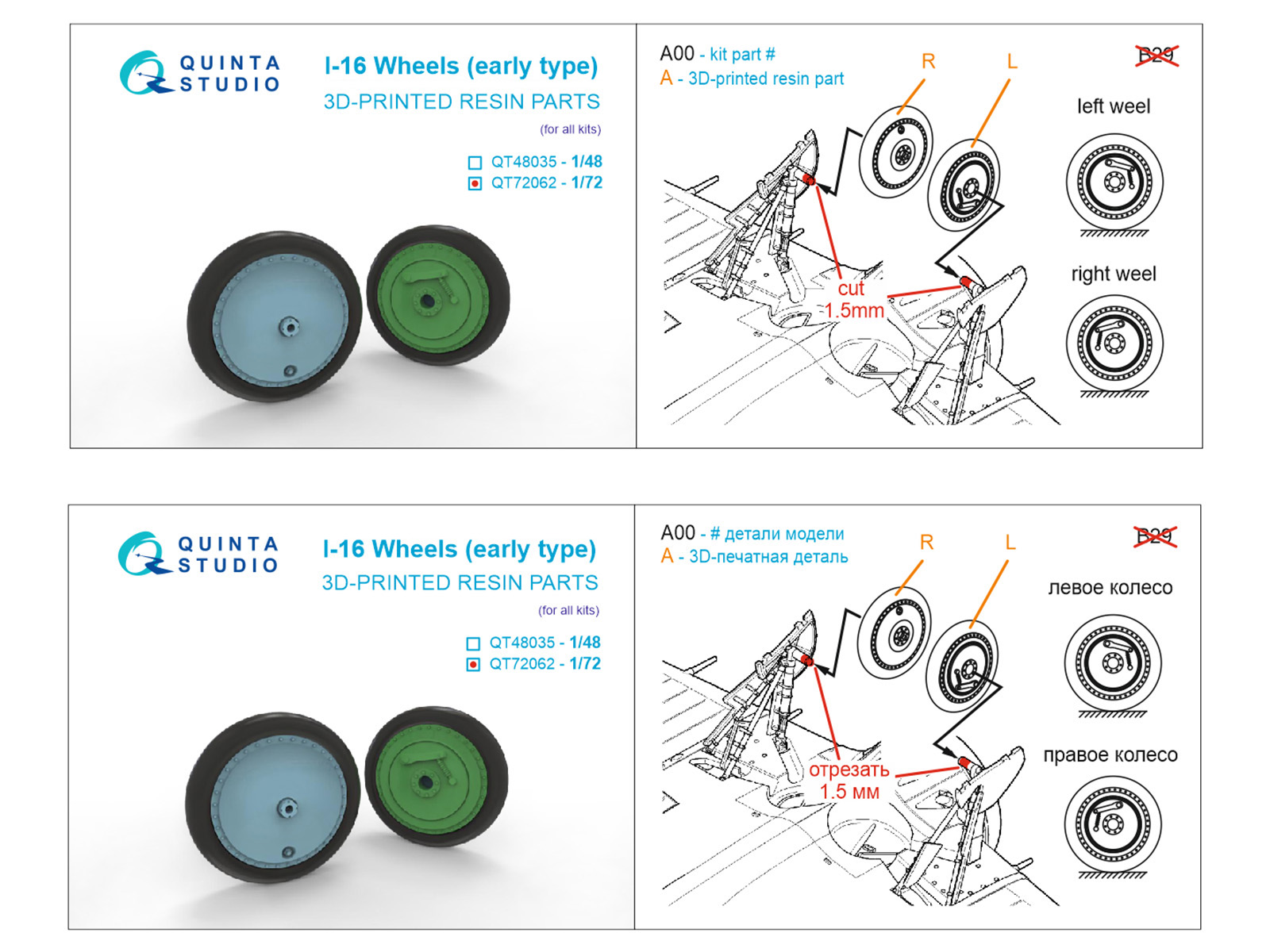 QUINTA STUDIO

I-16 Wheels (early type)

3D-PRINTED RESIN PARTS

(for all kits)

QT48035 - 1/48
QT72062 - 1/72

A00 - kit part #
A - 3D-printed resin part

R
L

B29

left weel

right weel

cut
1.5mm

QUINTA STUDIO

I-16 Wheels (early type)

3D-PRINTED RESIN PARTS

(for all kits)

QT48035 - 1/48
QT72062 - 1/72

A00 - # детали модели
A - 3D-печатная деталь

R
L

B29

левое колесо

правое колесо

отрезать
1.5 мм