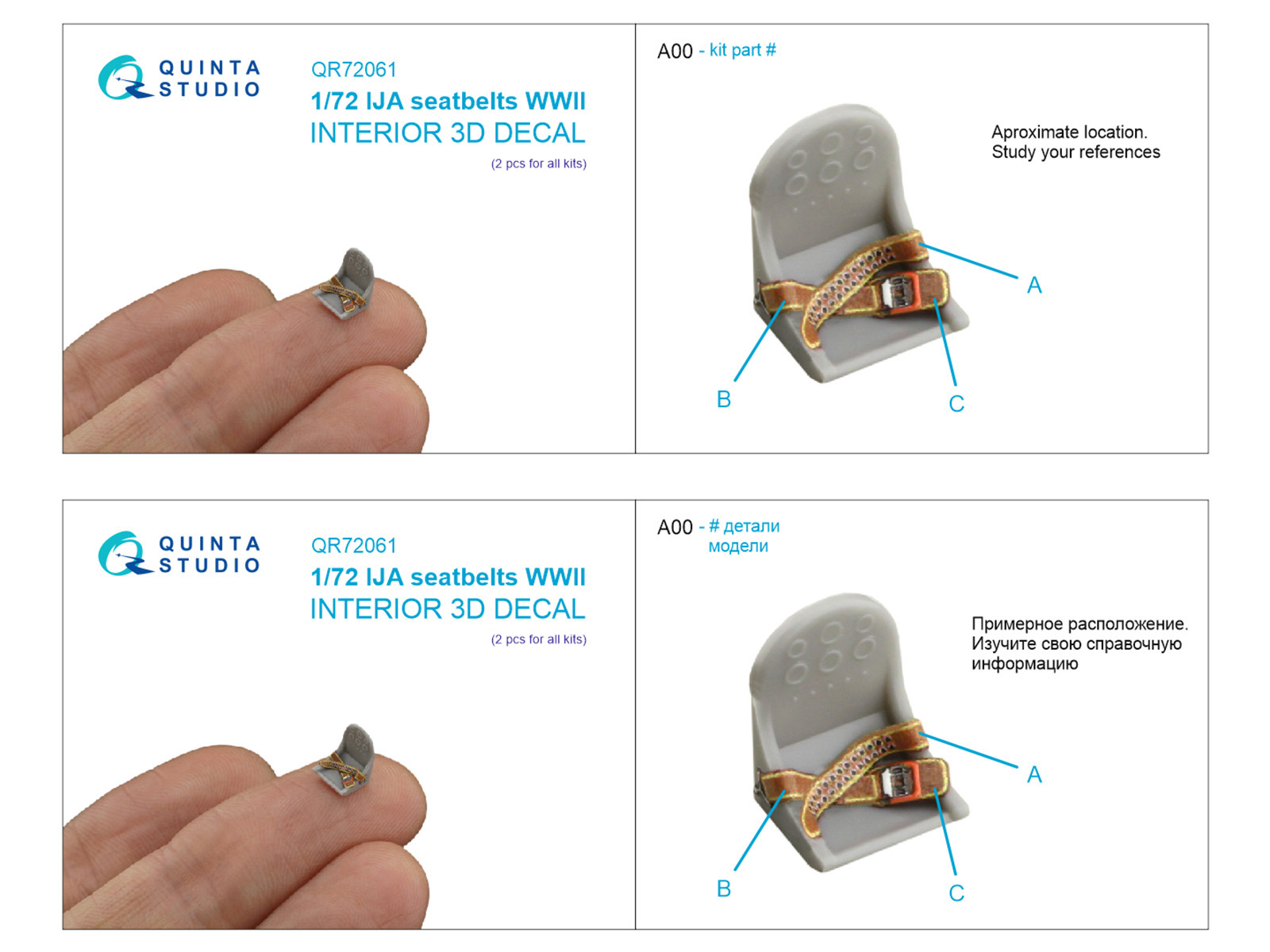 QUINTA STUDIO

QR72061
1/72 IJA seatbelts WWII
INTERIOR 3D DECAL
(2 pcs for all kits)

A00 - kit part #

Aproximate location.
Study your references

A

B

C

QUINTA STUDIO

QR72061
1/72 IJA seatbelts WWII
INTERIOR 3D DECAL
(2 pcs for all kits)

A00 - # детали модели

Примерное расположение.
Изучите свою справочную информацию

A

B

C