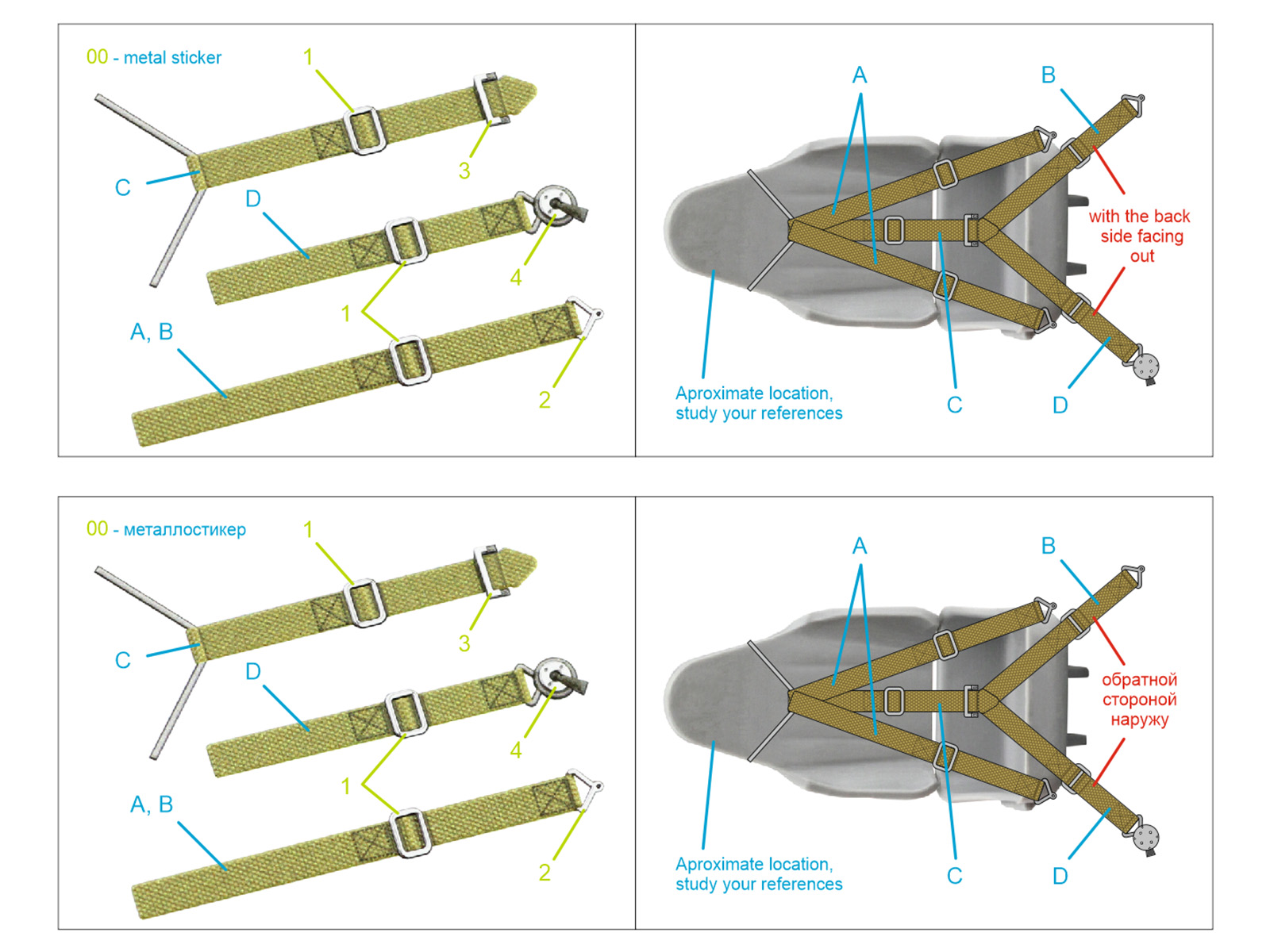 00 - metal sticker

1

3

C

D

4

1

A, B

2

A

B

with the back side facing out

Aproximate location, study your references

C

D

00 - металлостикер

1

3

C

D

4

1

A, B

2

A

B

обратной стороной наружу

Aproximate location, study your references

C

D