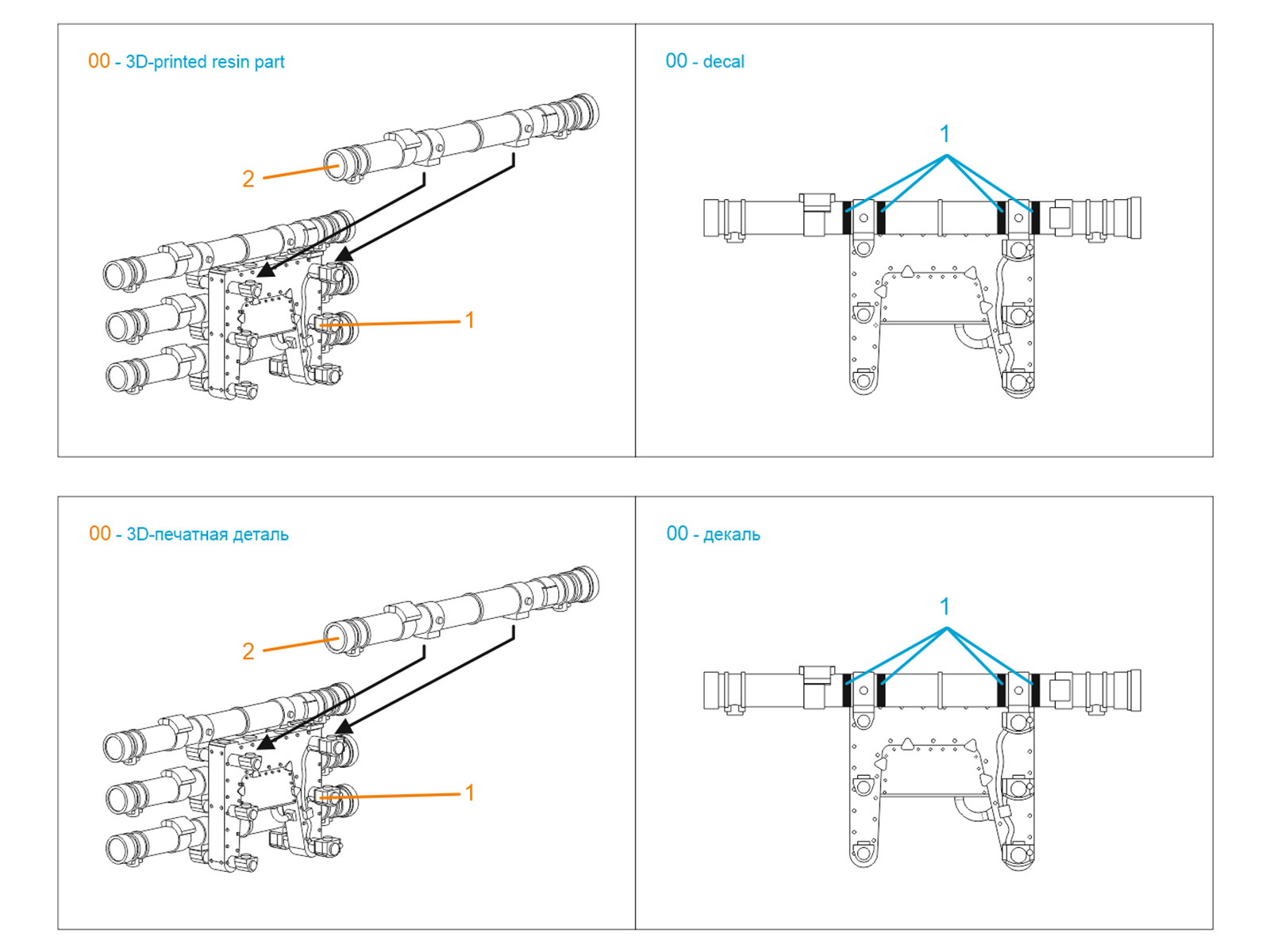 00 - 3D-printed resin part

2

1

00 - decal

1

00 - 3D-печатная деталь

2

1

00 - декаль

1