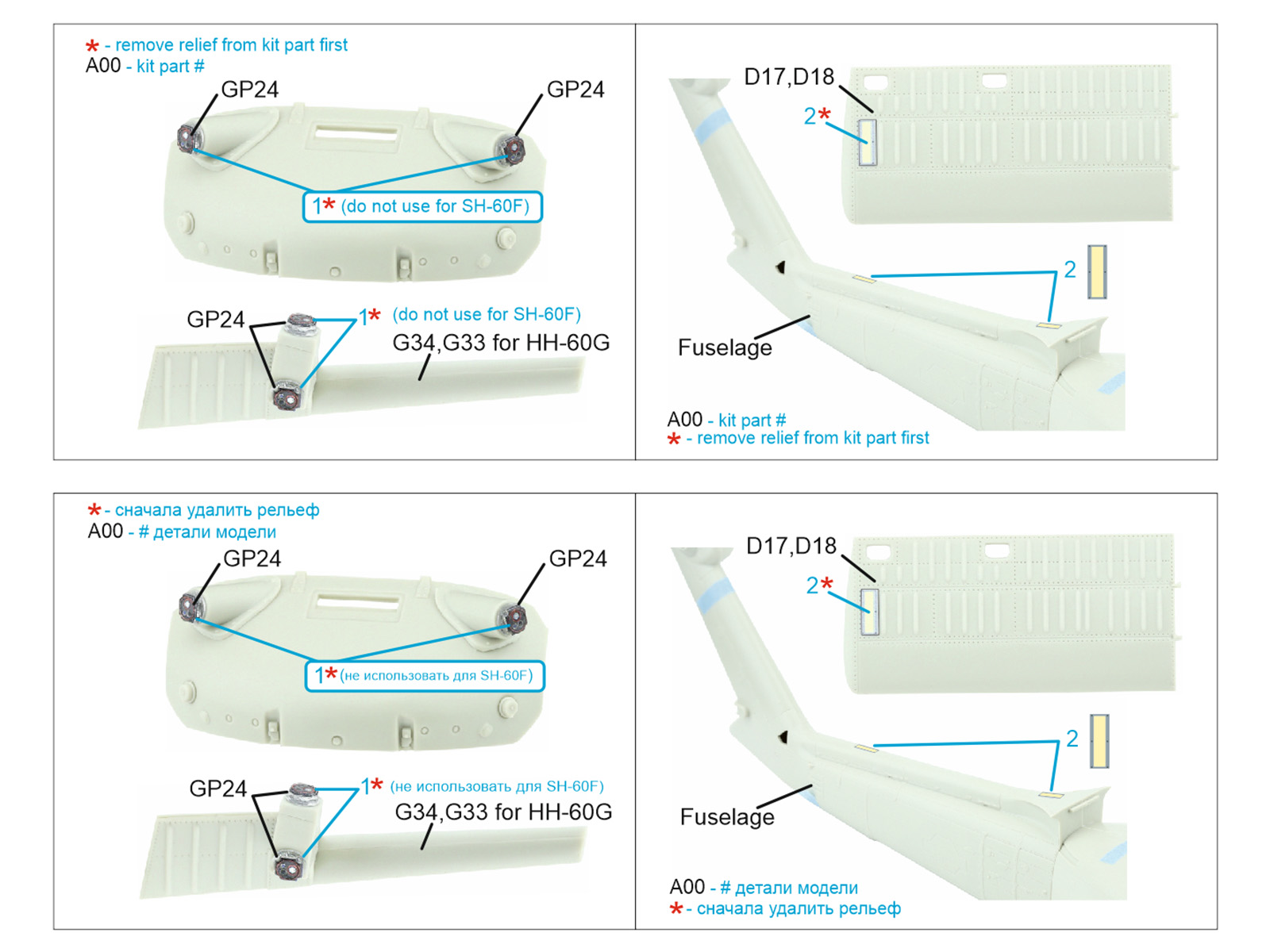 * - remove relief from kit part first
A00 - kit part #

GP24
GP24
1* (do not use for SH-60F)

GP24
1* (do not use for SH-60F)
G34,G33 for HH-60G

D17,D18
2*
2
Fuselage

A00 - kit part #
* - remove relief from kit part first

* - сначала удалить рельеф
A00 - # детали модели

GP24
GP24
1* (не использовать для SH-60F)

GP24
1* (не использовать для SH-60F)
G34,G33 for HH-60G

D17,D18
2*
2
Fuselage

A00 - # детали модели
* - сначала удалить рельеф