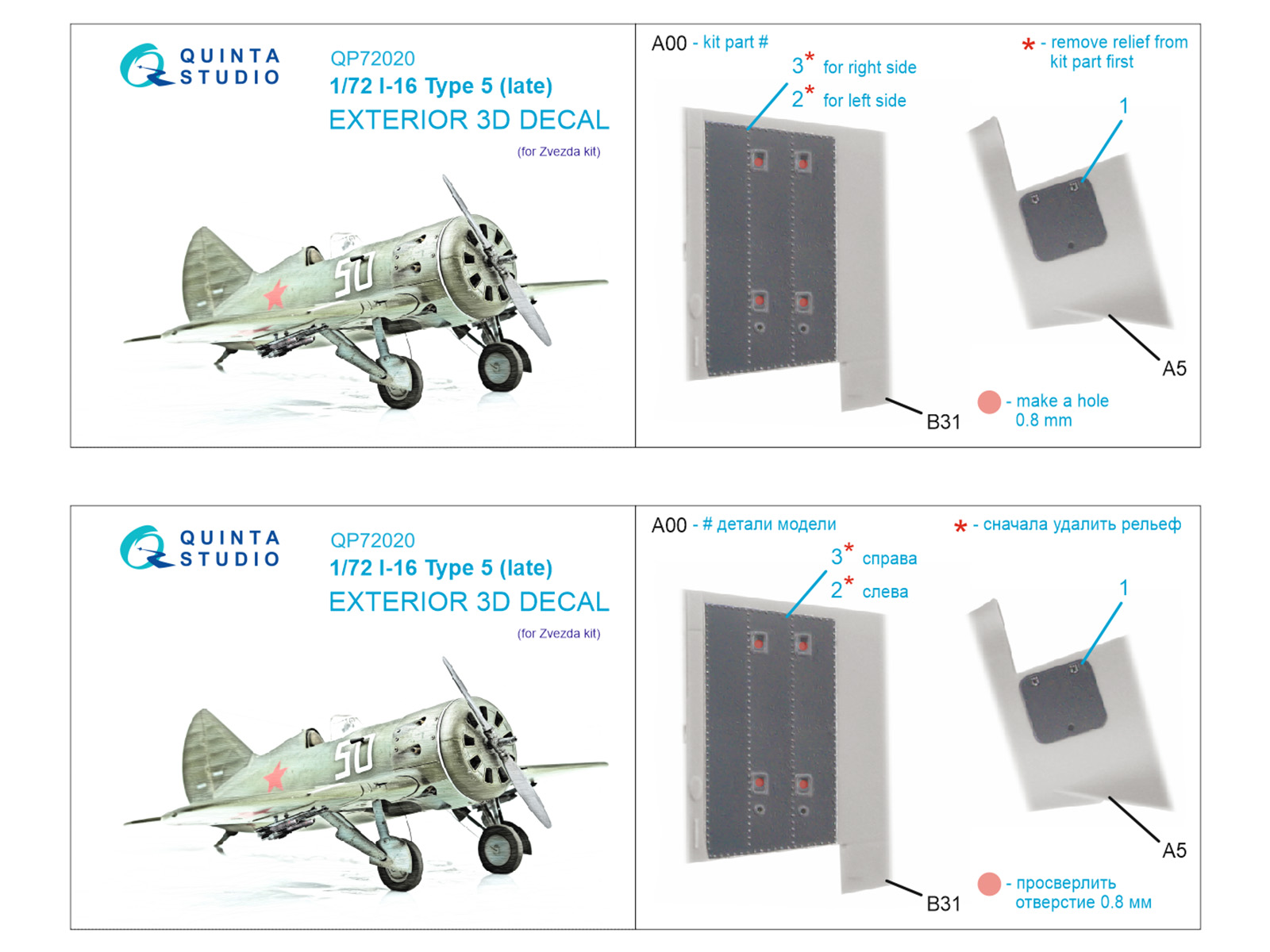 QUINTA STUDIO

QP72020
1/72 I-16 Type 5 (late)
EXTERIOR 3D DECAL
(for Zvezda kit)

50

A00 - kit part #

* - remove relief from kit part first

3* for right side
2* for left side

1

A5

B31

- make a hole 0.8 mm

QUINTA STUDIO

QP72020
1/72 I-16 Type 5 (late)
EXTERIOR 3D DECAL
(for Zvezda kit)

50

A00 - # детали модели

* - сначала удалить рельеф

3* справа
2* слева

1

A5

B31

- просверлить отверстие 0.8 мм