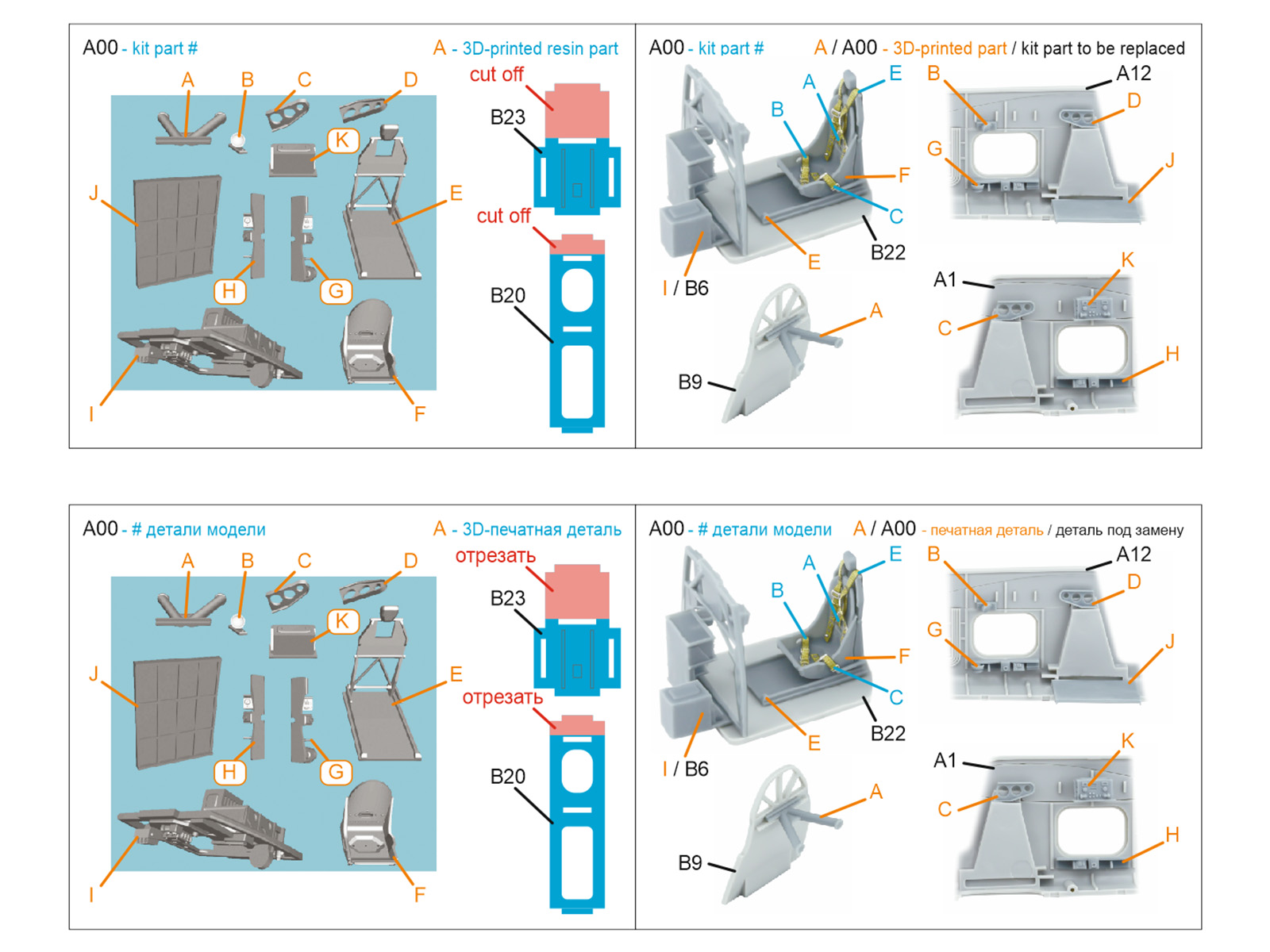 A00 - kit part #

A - 3D-printed resin part

A B C D K J E H G I F

cut off
B23
cut off
B20

A00 - kit part #

A / A00 - 3D-printed part / kit part to be replaced

A E B F C E B22 I / B6 A B9

B A12 D G J

A1 K C H

A00 - # детали модели

A - 3D-печатная деталь

A B C D K J E H G I F

отрезать
B23
отрезать
B20

A00 - # детали модели

A / A00 - печатная деталь / деталь под замену

A E B F C E B22 I / B6 A B9

B A12 D G J

A1 K C H